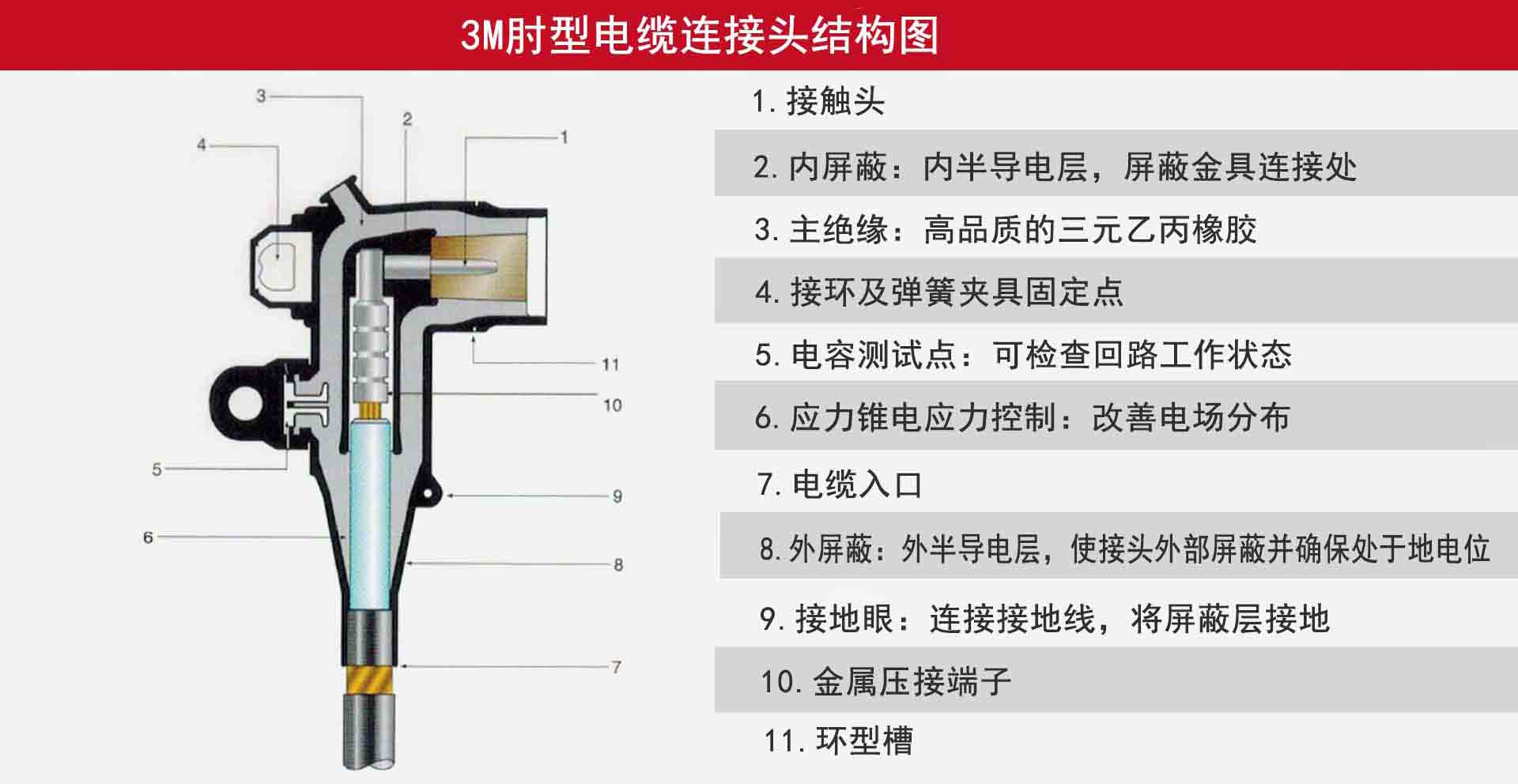 3M肘型电缆连接头结构图

3

2

4

1

11

10

5

9

6

8

7

1. 接触头

2. 内屏蔽：内半导电层，屏蔽金具连接处

3. 主绝缘：高品质的三元乙丙橡胶

4. 接环及弹簧夹具固定点

5. 电容测试点：可检查回路工作状态

6. 应力锥电应力控制：改善电场分布

7. 电缆入口

8. 外屏蔽：外半导电层，使接头外部屏蔽并确保处于地电位

9. 接地眼：连接接地线，将屏蔽层接地

10. 金属压接端子

11. 环型槽